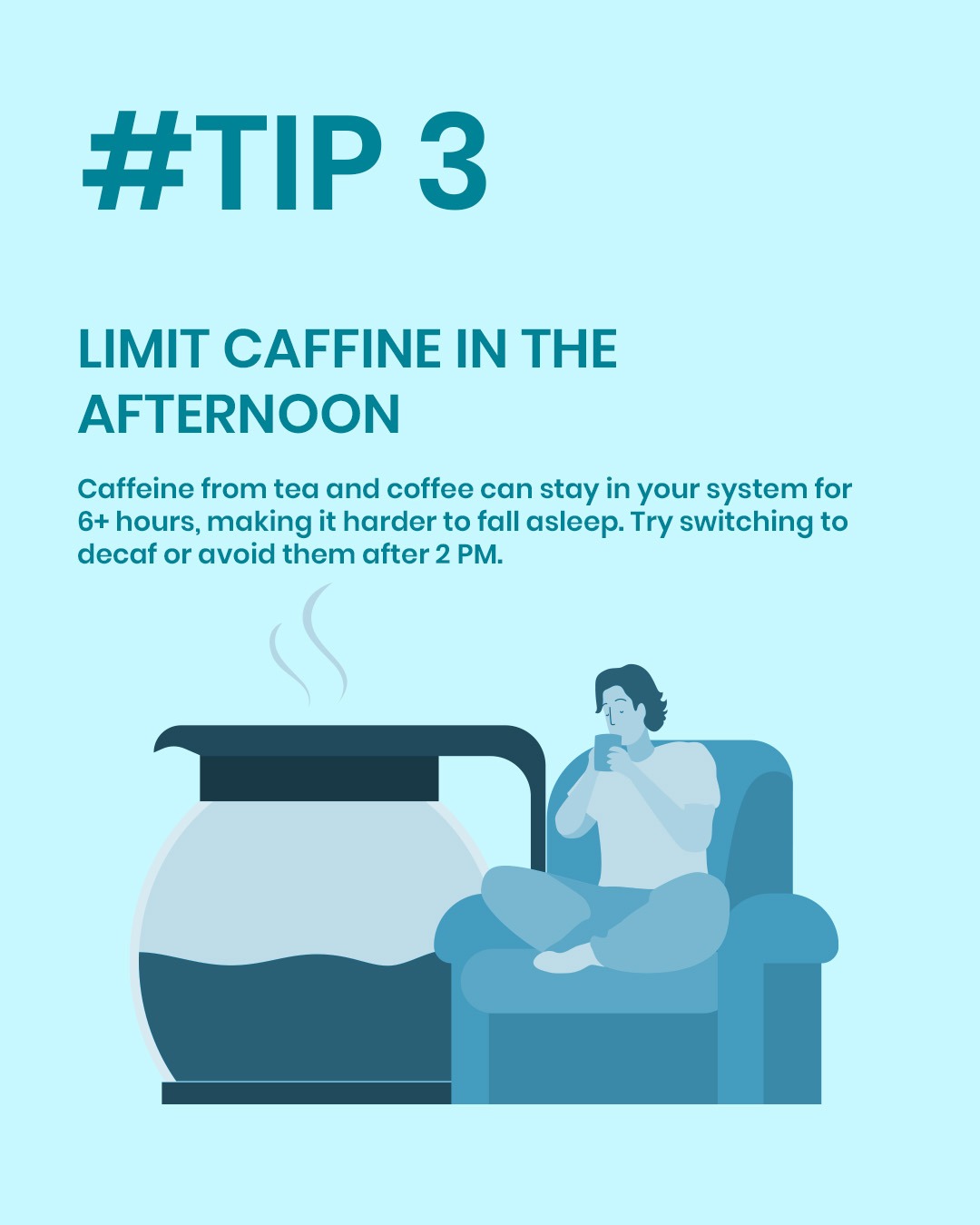 #TIP 3

LIMIT CAFFINE IN THE AFTERNOON

Caffeine from tea and coffee can stay in your system for 6+ hours, making it harder to fall asleep. Try switching to decaf or avoid them after 2 PM.